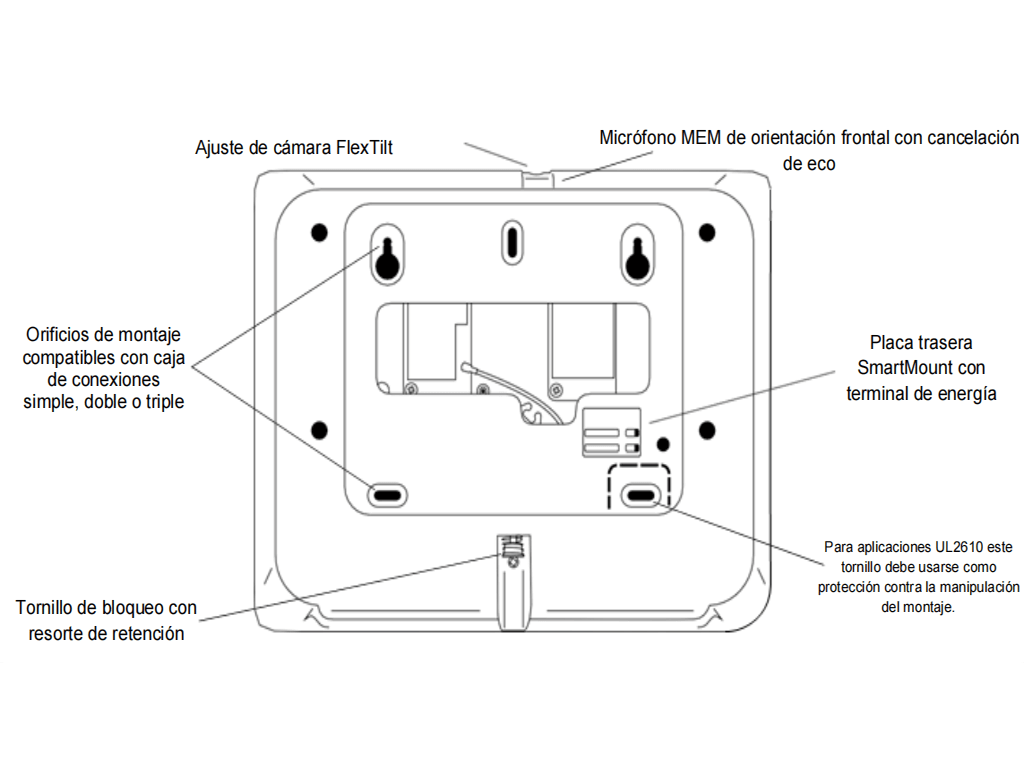 Ajuste de cámara FlexTilt

Micrófono MEM de orientación frontal con cancelación de eco

Orificios de montaje compatibles con caja de conexiones simple, doble o triple

Placa trasera SmartMount con terminal de energía

Para aplicaciones UL2610 este tornillo debe usarse como protección contra la manipulación del montaje.

Tornillo de bloqueo con resorte de retención