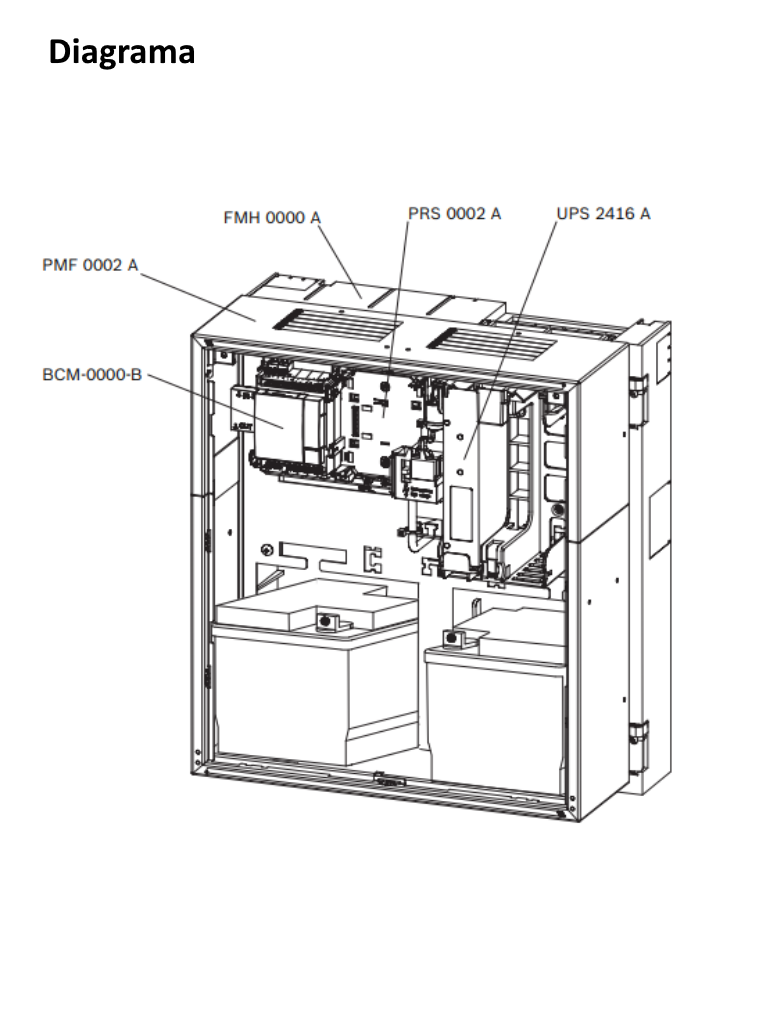 Diagrama

FMH 0000 A
PRS 0002 A
UPS 2416 A
PMF 0002 A
BCM-0000-B