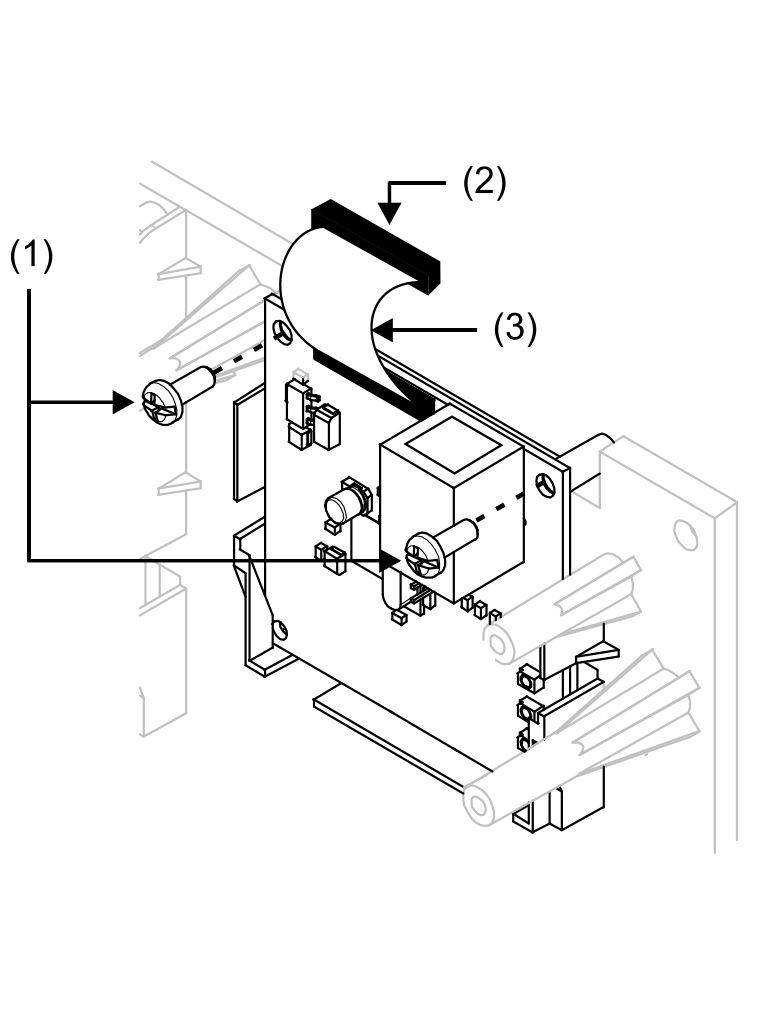 (2)

(1)

(3)