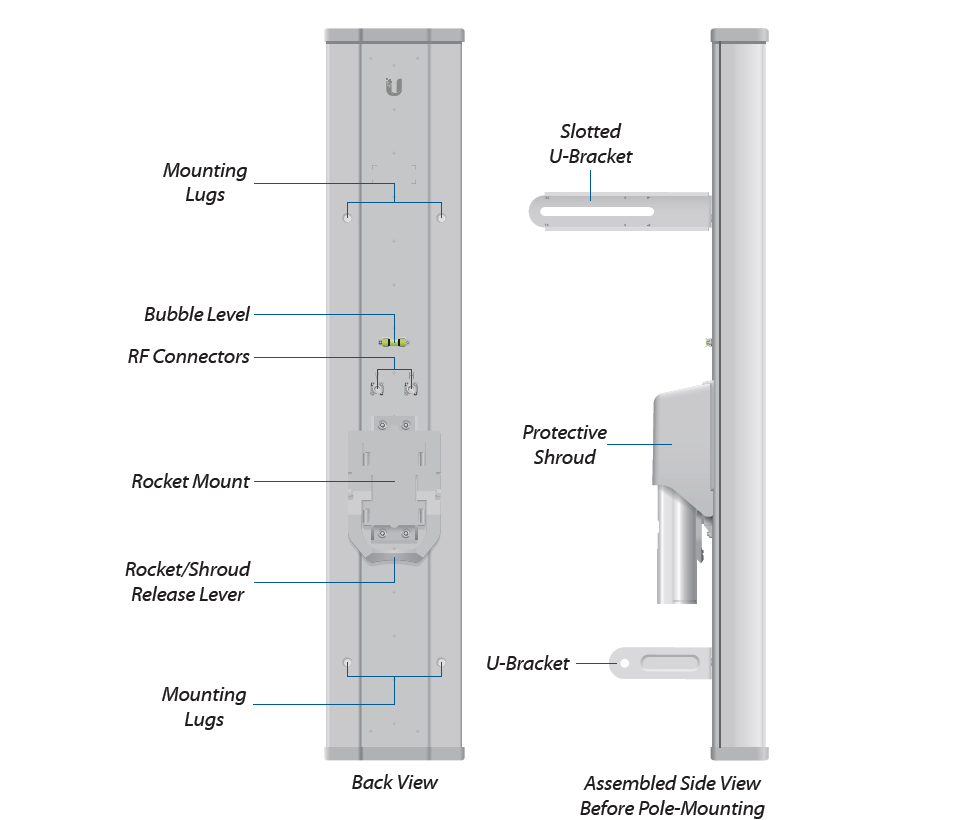 Mounting Lugs

Bubble Level

RF Connectors

Rocket Mount

Rocket/Shroud Release Lever

Mounting Lugs

Back View

Slotted U-Bracket

Protective Shroud

U-Bracket

Assembled Side View Before Pole-Mounting